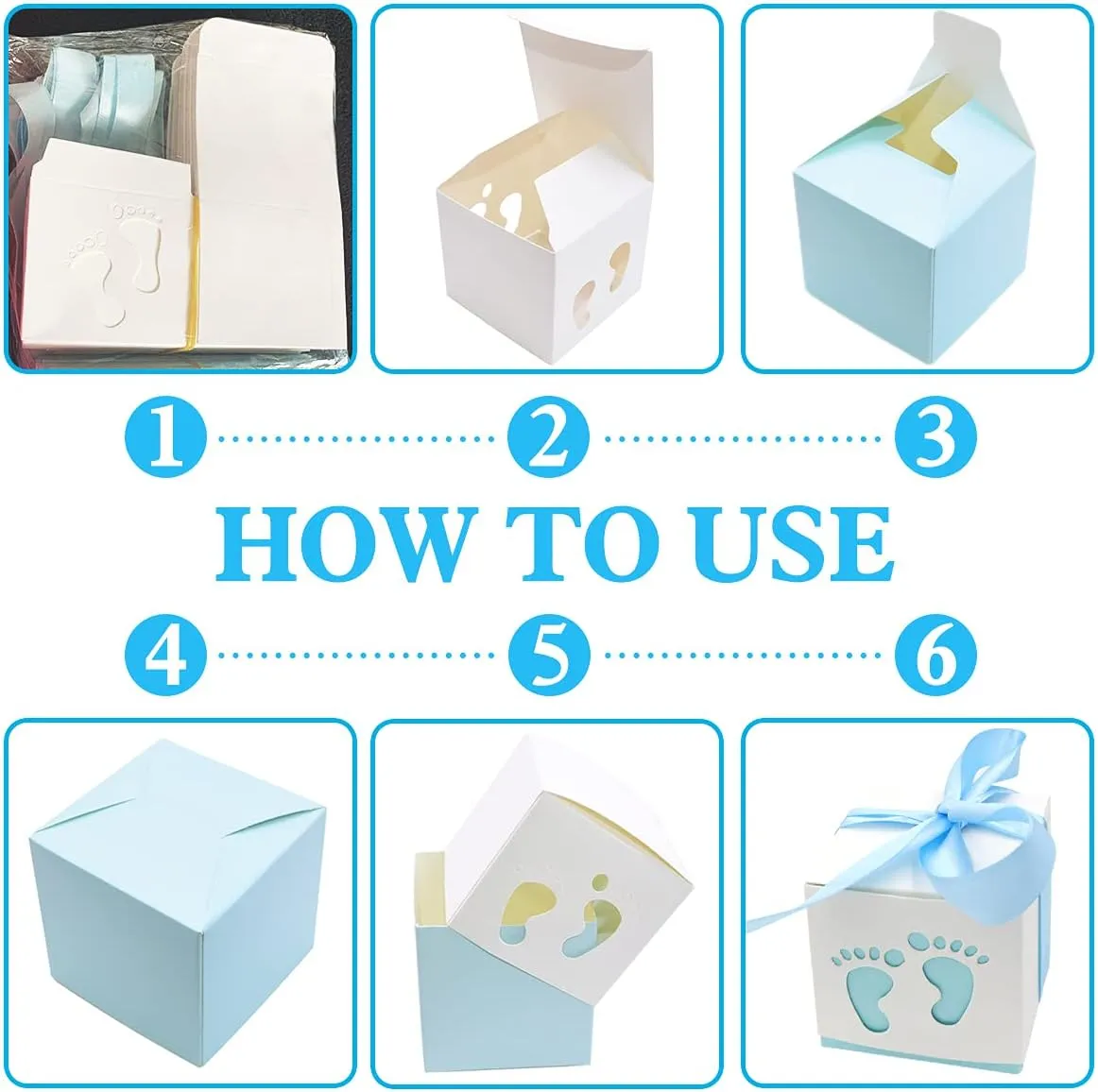 1 2 3

HOW TO USE

4 5 6