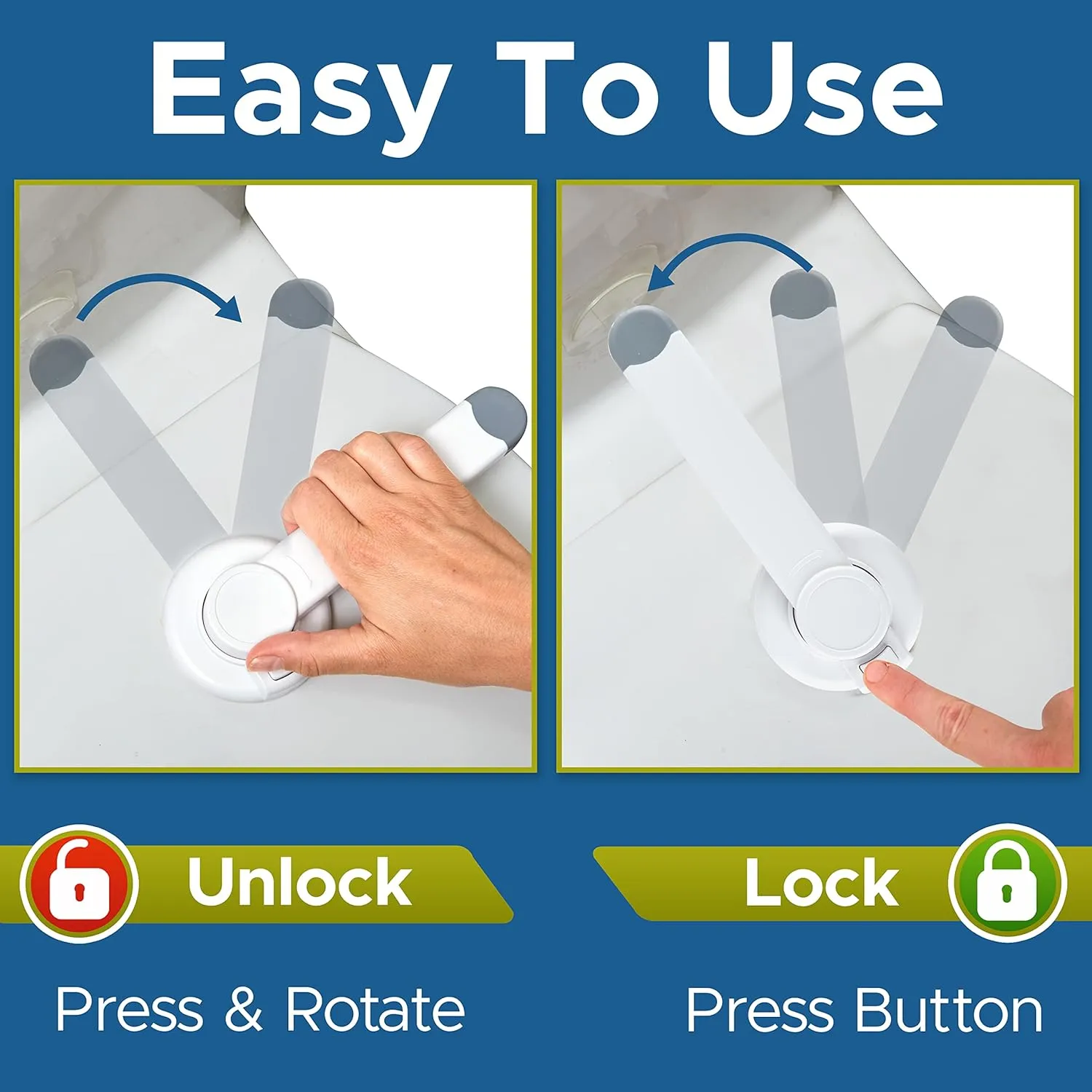 Easy To Use

Unlock

Press & Rotate

Lock

Press Button