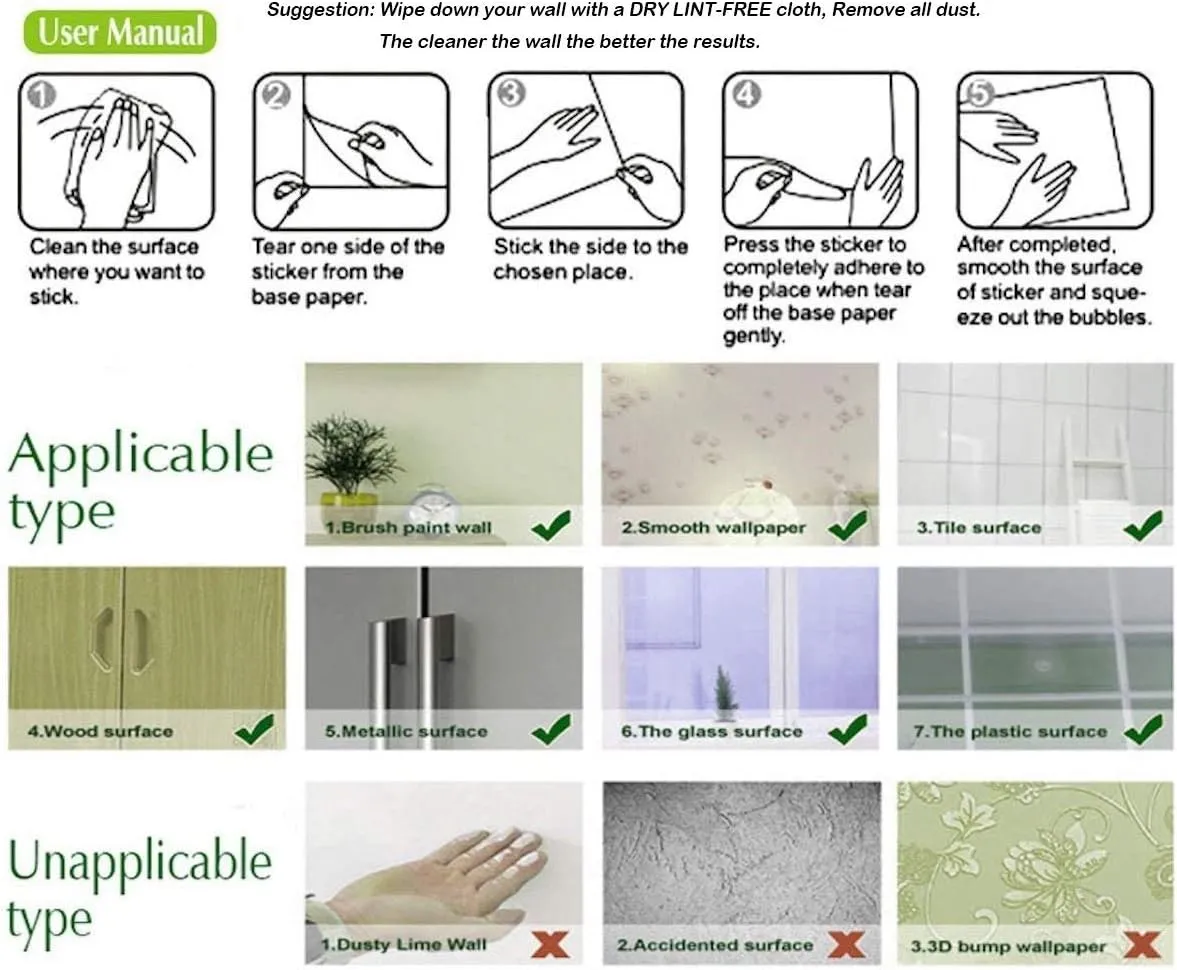 User Manual

Suggestion: Wipe down your wall with a DRY LINT-FREE cloth, Remove all dust.
The cleaner the wall the better the results.

1
Clean the surface where you want to stick.

2
Tear one side of the sticker from the base paper.

3
Stick the side to the chosen place.

4
Press the sticker to completely adhere to the place when tear off the base paper gently.

5
After completed, smooth the surface of sticker and squeeze out the bubbles.

Applicable type

1.Brush paint wall

2.Smooth wallpaper

3.Tile surface

4.Wood surface

5.Metallic surface

6.The glass surface

7.The plastic surface

Unapplicable type

1.Dusty Lime Wall

2.Accidented surface

3.3D bump wallpaper